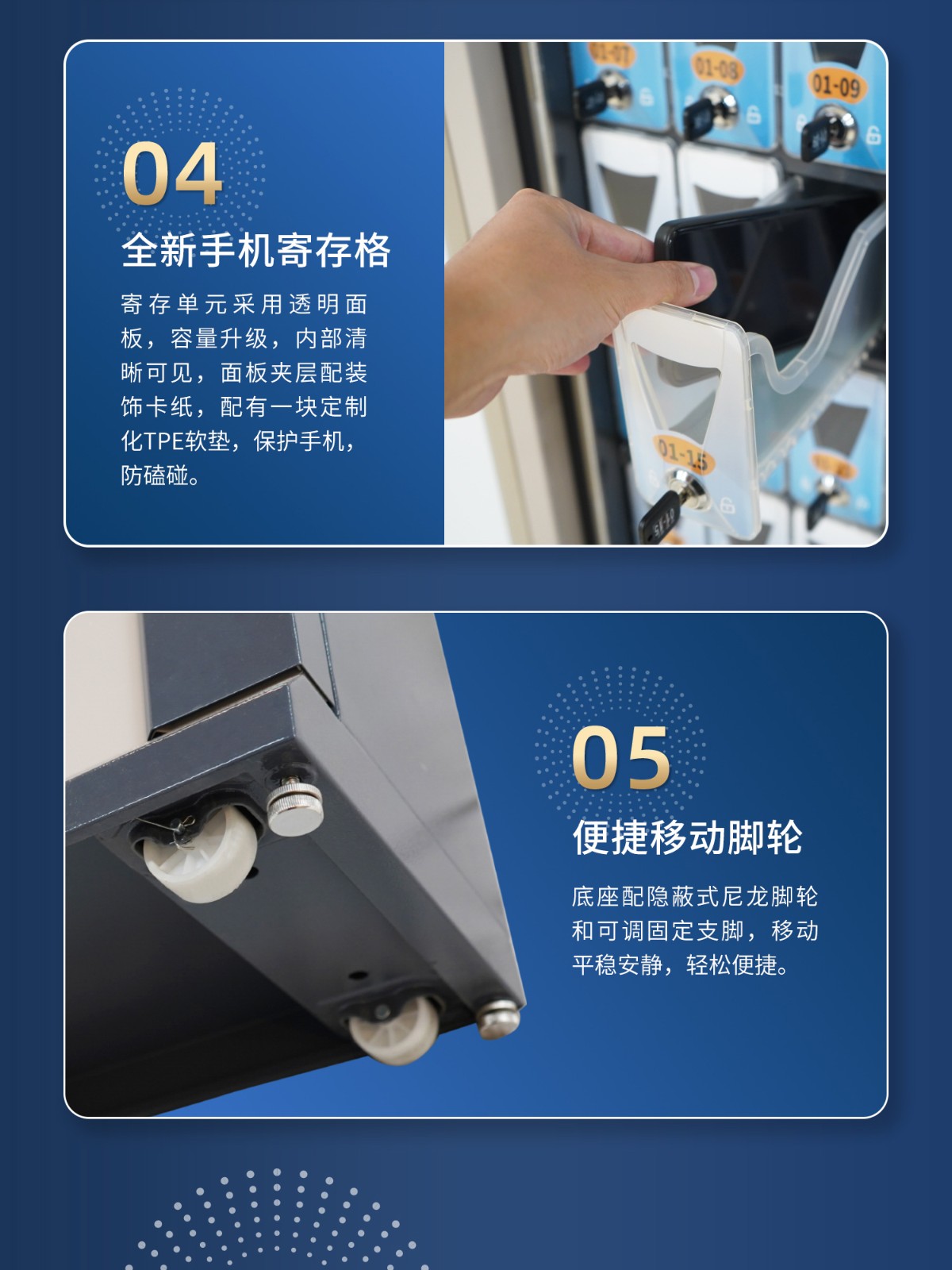 04

全新手机寄存格

寄存单元采用透明面板，容量升级，内部清晰可见，面板夹层配装饰卡纸，配有一块定制化TPE软垫，保护手机，防磕碰。

01-07 01-08 01-09

01-15

05

便捷移动脚轮

底座配隐蔽式尼龙脚轮和可调固定支脚，移动平稳安静，轻松便捷。