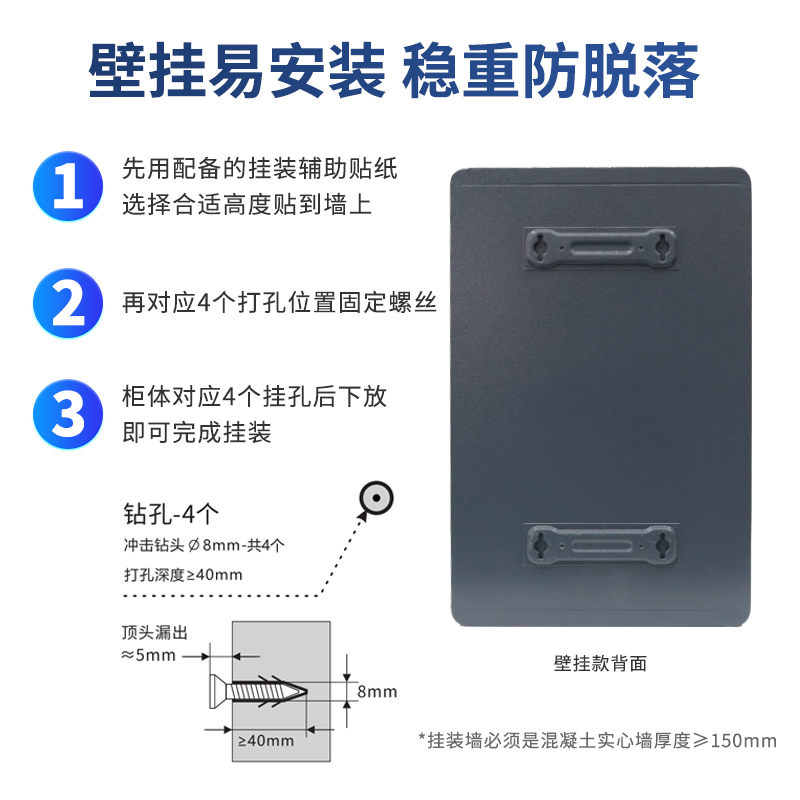 壁挂易安装 稳重防脱落

1 先用配备的挂装辅助贴纸
选择合适高度贴到墙上

2 再对应4个打孔位置固定螺丝

3 柜体对应4个挂孔后下放
即可完成挂装

钻孔-4个
冲击钻头 Ø8mm-共4个
打孔深度≥40mm

顶头漏出
≈5mm
8mm
≥40mm

壁挂款背面

*挂装墙必须是混凝土实心墙厚度≥150mm